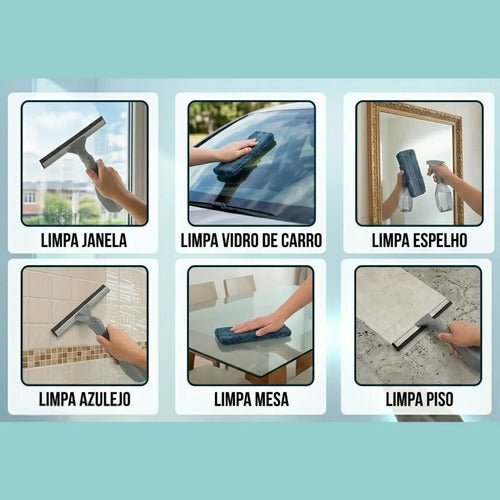 LIMPA JANELA

LIMPA VIDRO DE CARRO

LIMPA ESPELHO

LIMPA AZULEJO

LIMPA MESA

LIMPA PISO