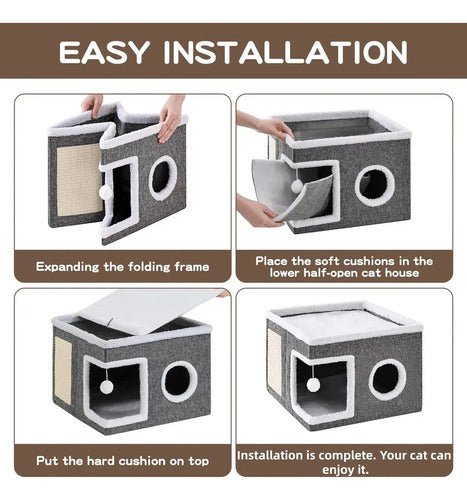 EASY INSTALLATION

Expanding the folding frame

Place the soft cushions in the lower half-open cat house

Put the hard cushion on top

Installation is complete. Your cat can enjoy it.